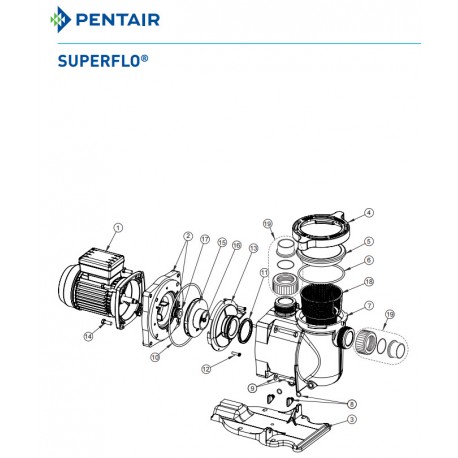 PENTAIR

SUPERFLO®

1
2
17
15
16
13
11
19
4
5
6
18
7
19
14
10
12
9
8
3